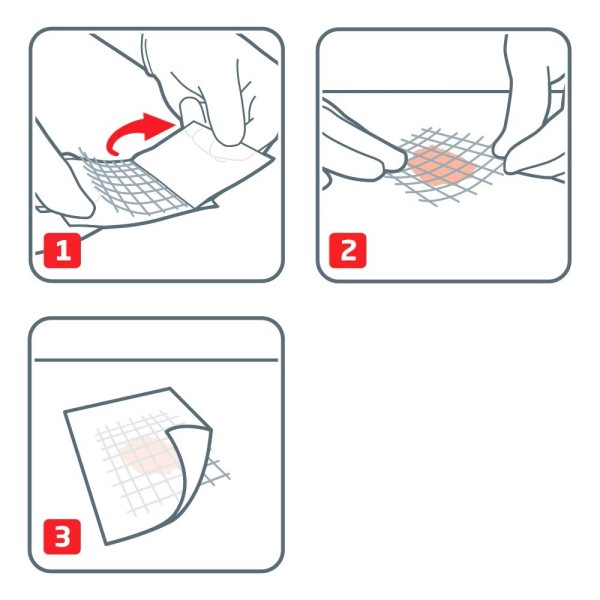 1

2

3